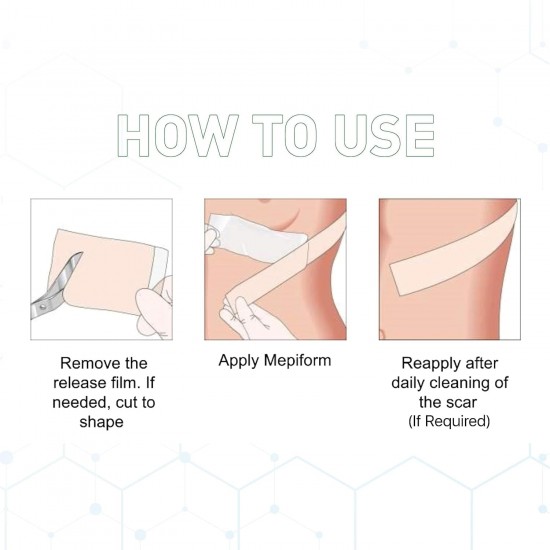 HOW TO USE

Remove the release film. If needed, cut to shape

Apply Mepiform

Reapply after daily cleaning of the scar
(If Required)