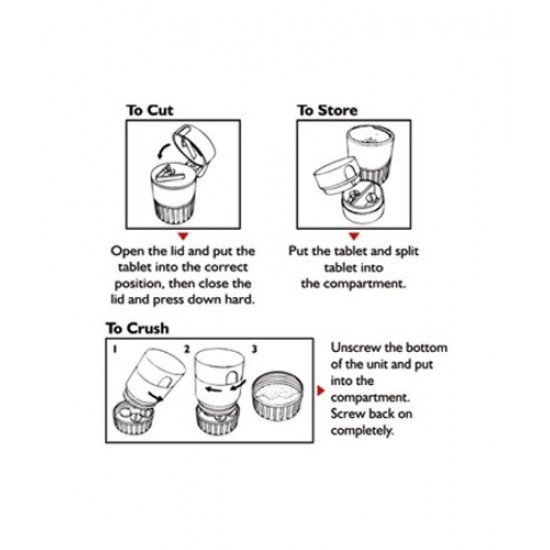 To Cut

Open the lid and put the tablet into the correct position, then close the lid and press down hard.

To Store

Put the tablet and split tablet into the compartment.

To Crush

1 2 3

Unscrew the bottom of the unit and put into the compartment. Screw back on completely.