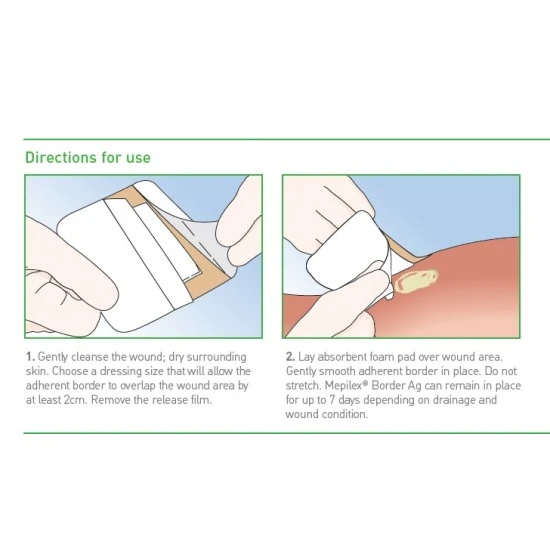 Directions for use

1. Gently cleanse the wound; dry surrounding skin. Choose a dressing size that will allow the adherent border to overlap the wound area by at least 2cm. Remove the release film.

2. Lay absorbent foam pad over wound area. Gently smooth adherent border in place. Do not stretch. Mepilex® Border Ag can remain in place for up to 7 days depending on drainage and wound condition.