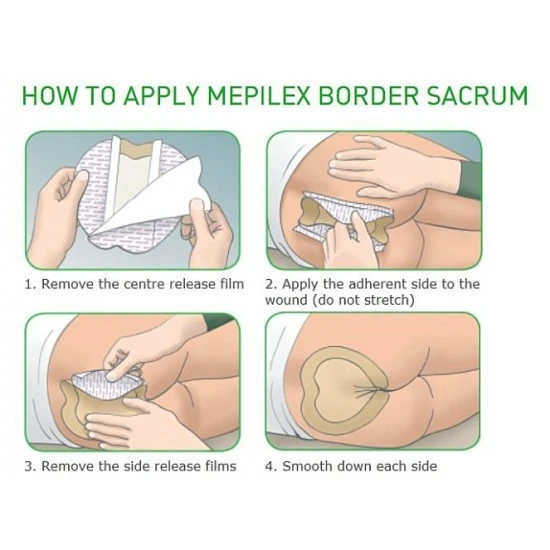 HOW TO APPLY MEPILEX BORDER SACRUM

1. Remove the centre release film

2. Apply the adherent side to the wound (do not stretch)

3. Remove the side release films

4. Smooth down each side