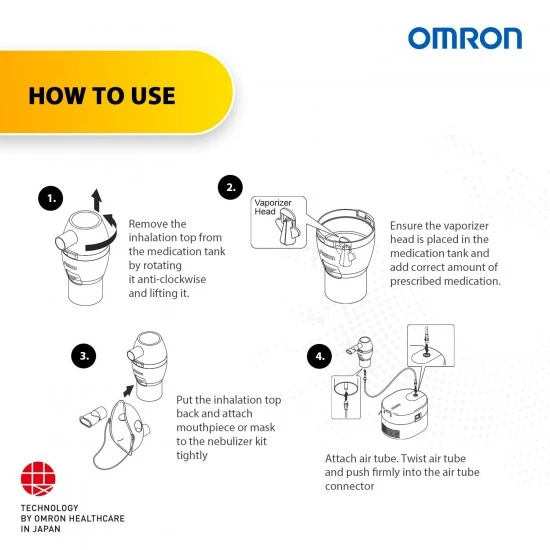 OMRON

HOW TO USE

1.

Remove the inhalation top from the medication tank by rotating it anti-clockwise and lifting it.

2.

Vaporizer Head

Ensure the vaporizer head is placed in the medication tank and add correct amount of prescribed medication.

3.

Put the inhalation top back and attach mouthpiece or mask to the nebulizer kit tightly

4.

Attach air tube. Twist air tube and push firmly into the air tube connector

TECHNOLOGY BY OMRON HEALTHCARE IN JAPAN