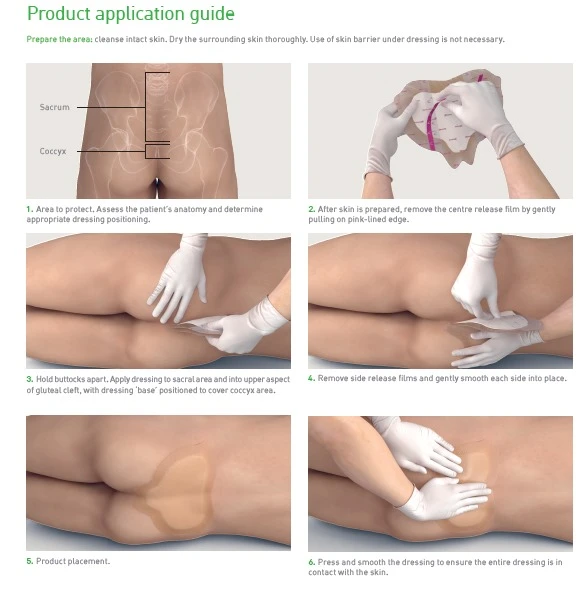 Product application guide

Prepare the area: cleanse intact skin. Dry the surrounding skin thoroughly. Use of skin barrier under dressing is not necessary.

Sacrum

Coccyx

1. Area to protect. Assess the patient's anatomy and determine appropriate dressing positioning.

2. After skin is prepared, remove the centre release film by gently pulling on pink-lined edge.

3. Hold buttocks apart. Apply dressing to sacral area and into upper aspect of gluteal cleft, with dressing 'base' positioned to cover coccyx area.

4. Remove side release films and gently smooth each side into place.

5. Product placement.

6. Press and smooth the dressing to ensure the entire dressing is in contact with the skin.