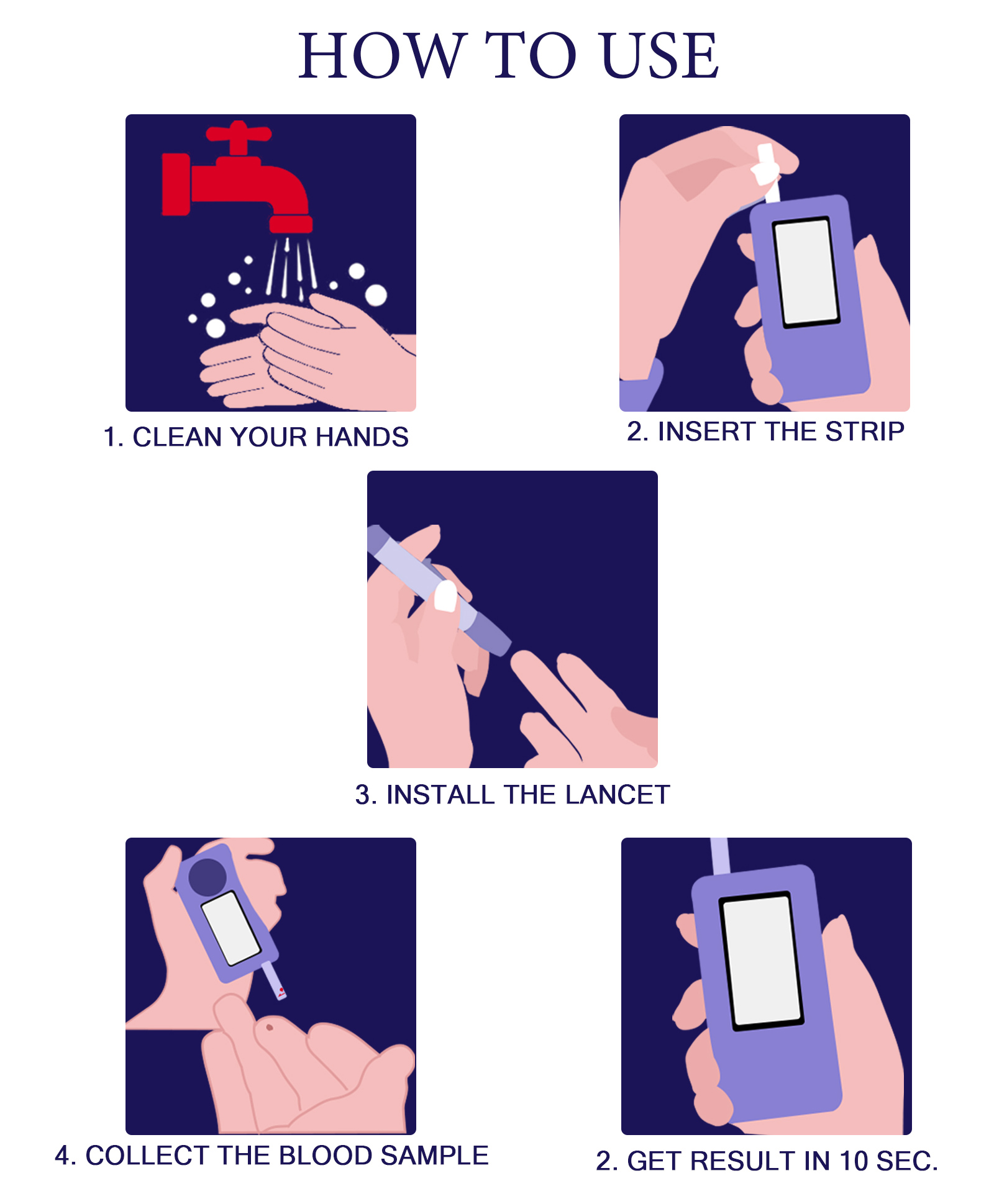 HOW TO USE

1. CLEAN YOUR HANDS

2. INSERT THE STRIP

3. INSTALL THE LANCET

4. COLLECT THE BLOOD SAMPLE

2. GET RESULT IN 10 SEC.